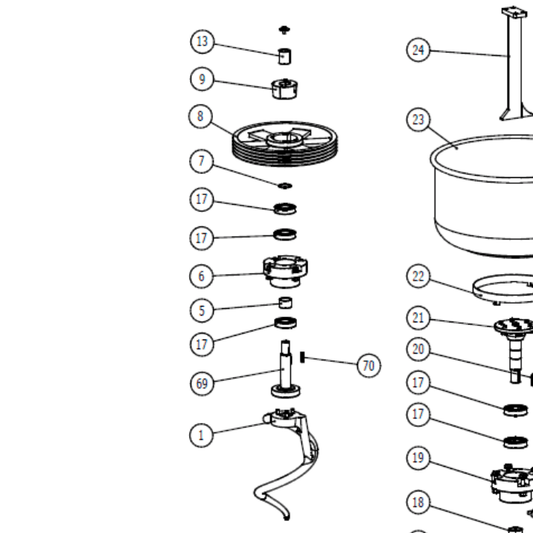 13
9
8
7
17
17
6
5
17
69
70
1
24
23
22
21
20
17
17
19
18